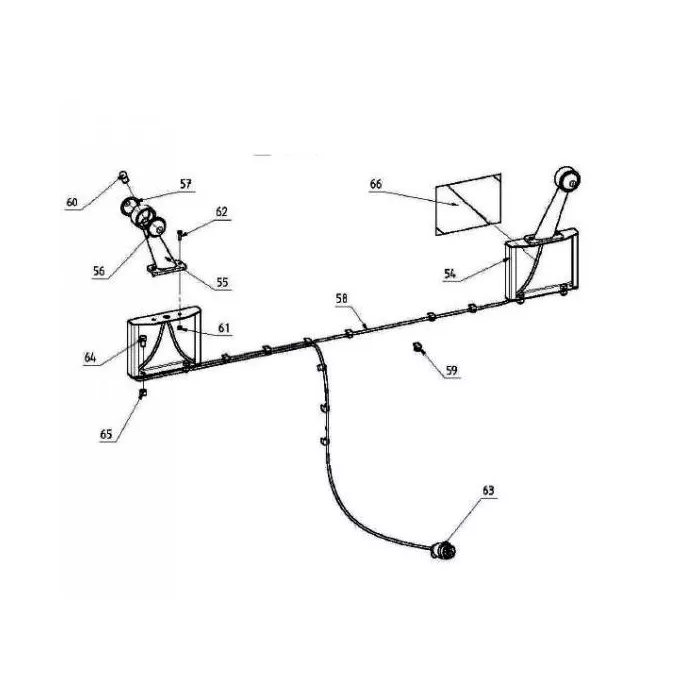 60
57
62
56
55
66
54
58
61
64
59
65
63