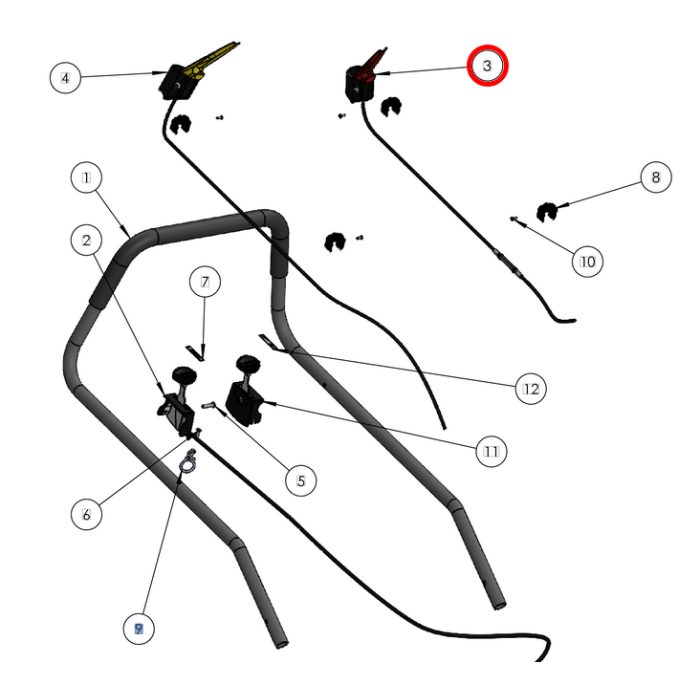 4
3
1
8
2
10
7
12
11
5
6
9